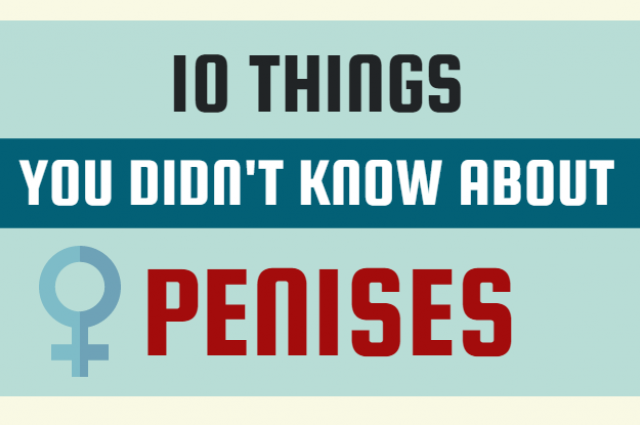 10 THINGS

YOU DIDN'T KNOW ABOUT

PENISES