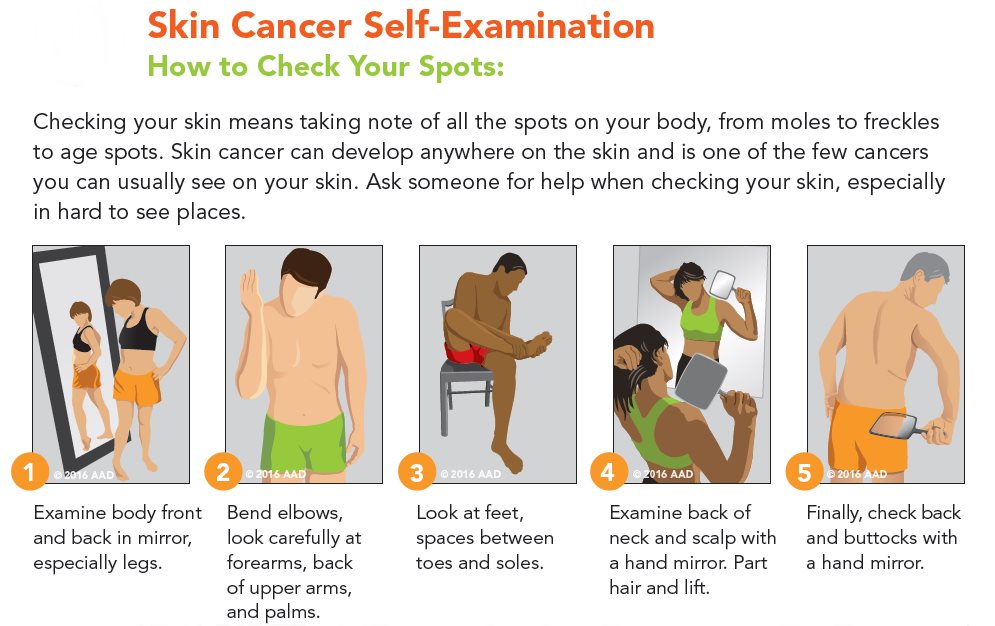 Skin Cancer Self-Examination
How to Check Your Spots:

Checking your skin means taking note of all the spots on your body, from moles to freckles to age spots. Skin cancer can develop anywhere on the skin and is one of the few cancers you can usually see on your skin. Ask someone for help when checking your skin, especially in hard to see places.

1 © 2016 AAD
Examine body front and back in mirror, especially legs.

2 © 2016 AAD
Bend elbows, look carefully at forearms, back of upper arms, and palms.

3 © 2016 AAD
Look at feet, spaces between toes and soles.

4 © 2016 AAD
Examine back of neck and scalp with a hand mirror. Part hair and lift.

5 © 2016 AAD
Finally, check back and buttocks with a hand mirror.